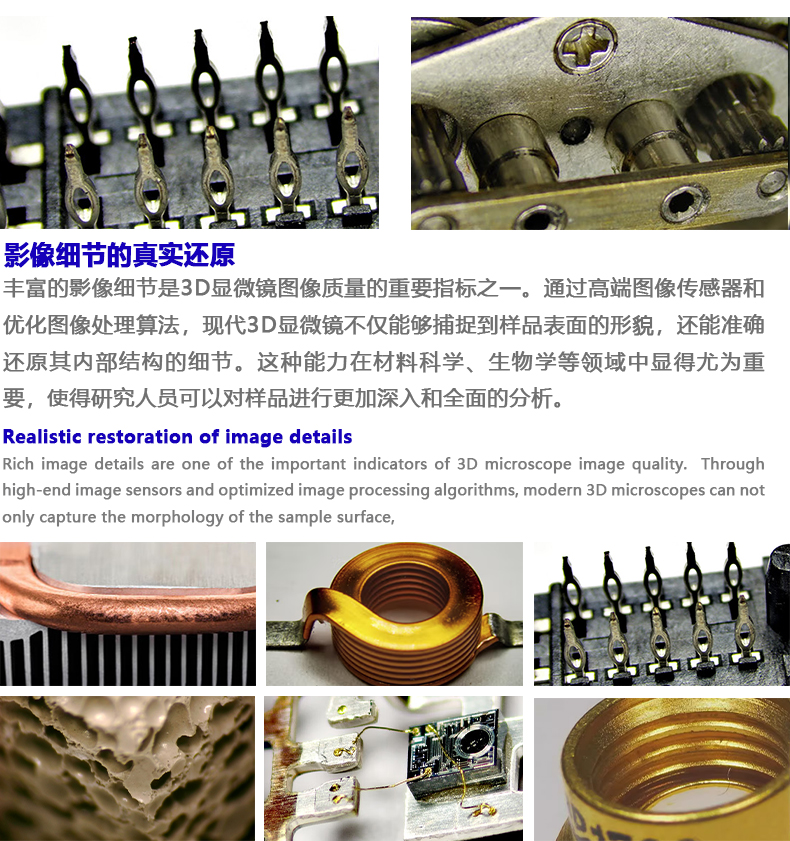 影像细节的真实还原

丰富的影像细节是3D显微镜图像质量的重要指标之一。通过高端图像传感器和优化图像处理算法，现代3D显微镜不仅能够捕捉到样品表面的形貌，还能准确还原其内部结构的细节。这种能力在材料科学、生物学等领域中显得尤为重要，使得研究人员可以对样品进行更加深入和全面的分析。

Realistic restoration of image details

Rich image details are one of the important indicators of 3D microscope image quality. Through high-end image sensors and optimized image processing algorithms, modern 3D microscopes can not only capture the morphology of the sample surface,