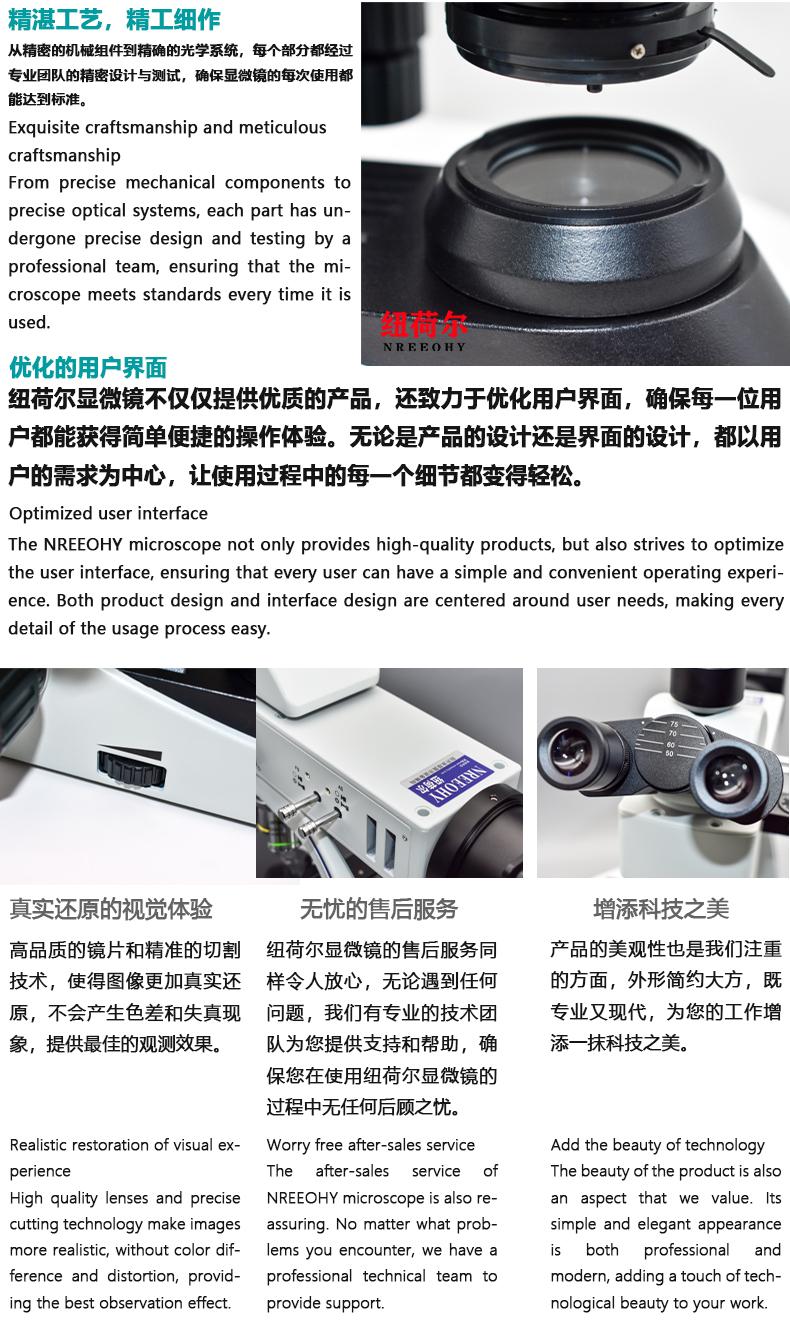 精湛工艺，精工细作

从精密的机械组件到精确的光学系统，每个部分都经过专业团队的精密设计与测试，确保显微镜的每次使用都能达到标准。

Exquisite craftsmanship and meticulous craftsmanship

From precise mechanical components to precise optical systems, each part has undergone precise design and testing by a professional team, ensuring that the microscope meets standards every time it is used.

纽荷尔
NREEOHY

优化的用户界面

纽荷尔显微镜不仅仅提供优质的产品，还致力于优化用户界面，确保每一位用户都能获得简单便捷的操作体验。无论是产品的设计还是界面的设计，都以用户的需求为中心，让使用过程中的每一个细节都变得轻松。

Optimized user interface

The NREEOHY microscope not only provides high-quality products, but also strives to optimize the user interface, ensuring that every user can have a simple and convenient operating experience. Both product design and interface design are centered around user needs, making every detail of the usage process easy.

NREEOHY
纽荷尔

75
70
60
50

真实还原的视觉体验

高品质的镜片和精准的切割技术，使得图像更加真实还原，不会产生色差和失真现象，提供最佳的观测效果。

Realistic restoration of visual experience
High quality lenses and precise cutting technology make images more realistic, without color difference and distortion, providing the best observation effect.

无忧的售后服务

纽荷尔显微镜的售后服务同样令人放心，无论遇到任何问题，我们有专业的技术团队为您提供支持和帮助，确保您在使用纽荷尔显微镜的过程中无任何后顾之忧。

Worry free after-sales service
The after-sales service of NREEOHY microscope is also reassuring. No matter what problems you encounter, we have a professional technical team to provide support.

增添科技之美

产品的美观性也是我们注重的方面，外形简约大方，既专业又现代，为您的工作增添一抹科技之美。

Add the beauty of technology
The beauty of the product is also an aspect that we value. Its simple and elegant appearance is both professional and modern, adding a touch of technological beauty to your work.