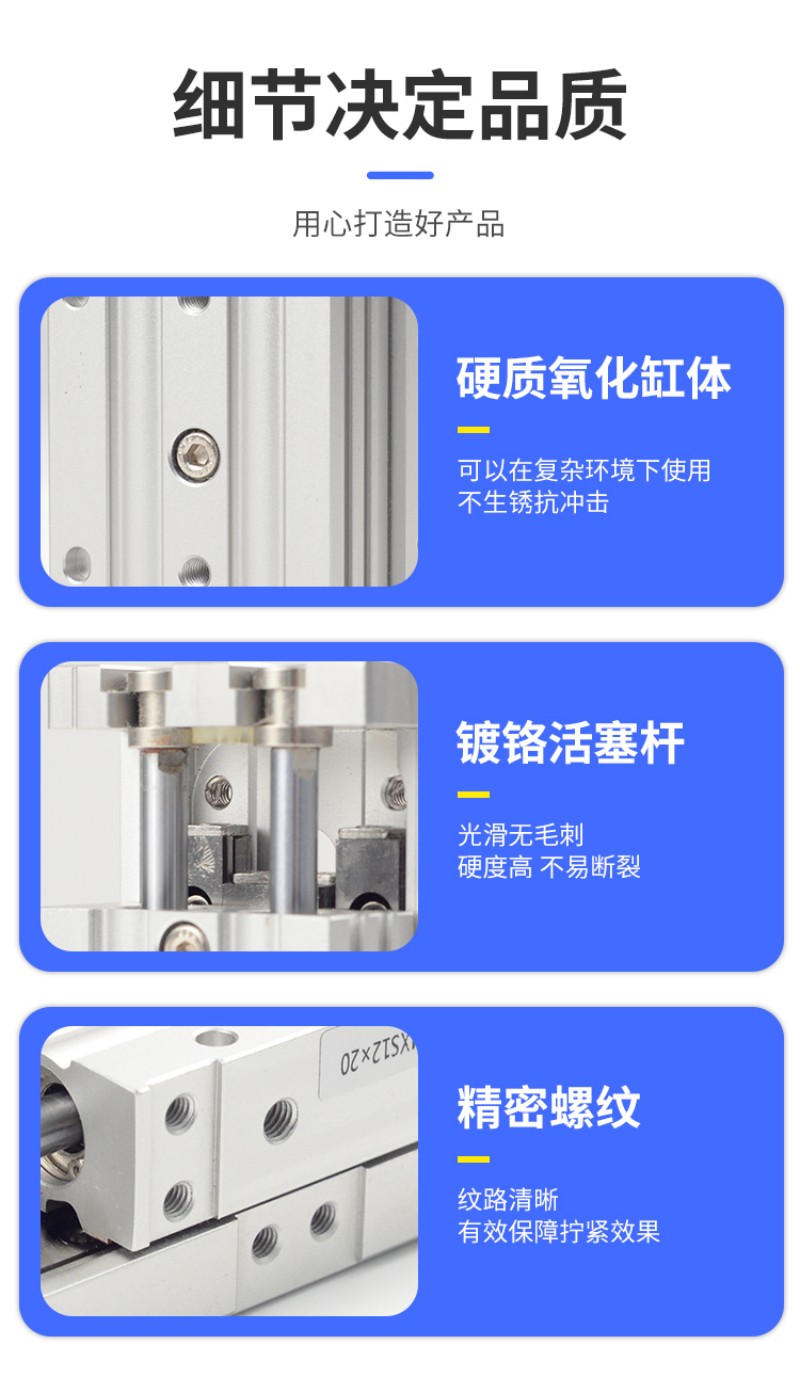 细节决定品质

用心打造好产品

硬质氧化缸体

可以在复杂环境下使用
不生锈抗冲击

镀铬活塞杆

光滑无毛刺
硬度高 不易断裂

XS12×20

精密螺纹

纹路清晰
有效保障拧紧效果