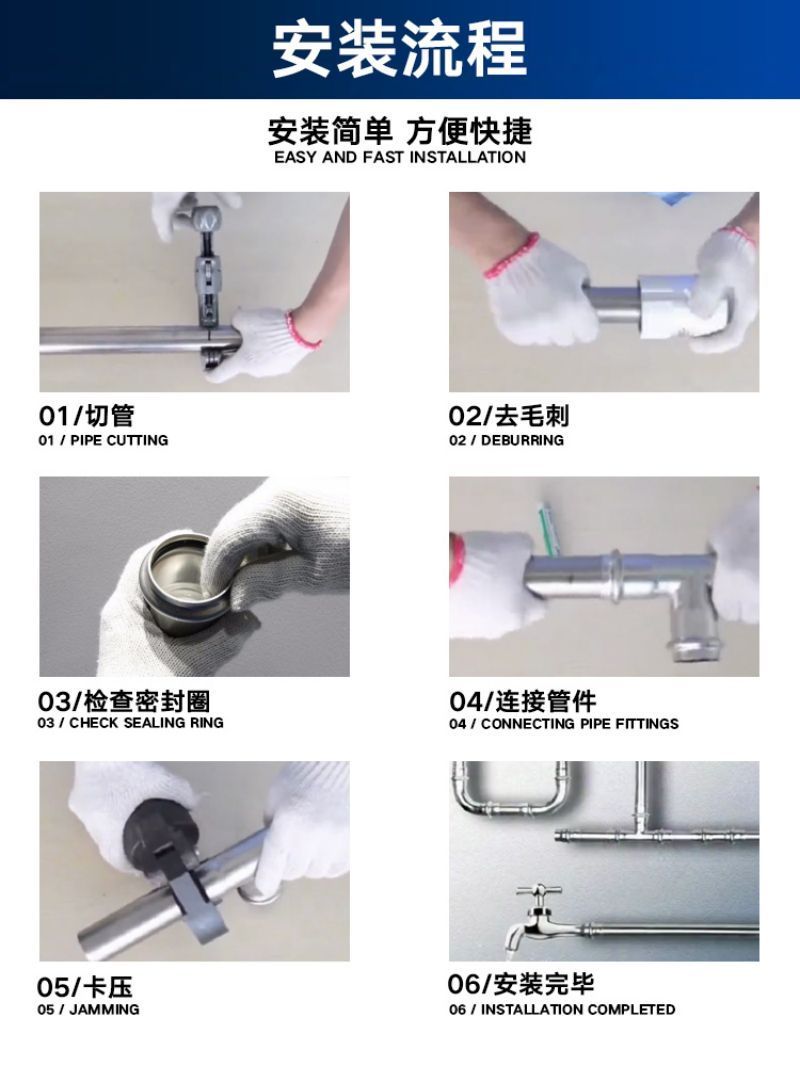 安装流程

安装简单 方便快捷
EASY AND FAST INSTALLATION

01/切管
01 / PIPE CUTTING

02/去毛刺
02 / DEBURRING

03/检查密封圈
03 / CHECK SEALING RING

04/连接管件
04 / CONNECTING PIPE FITTINGS

05/卡压
05 / JAMMING

06/安装完毕
06 / INSTALLATION COMPLETED