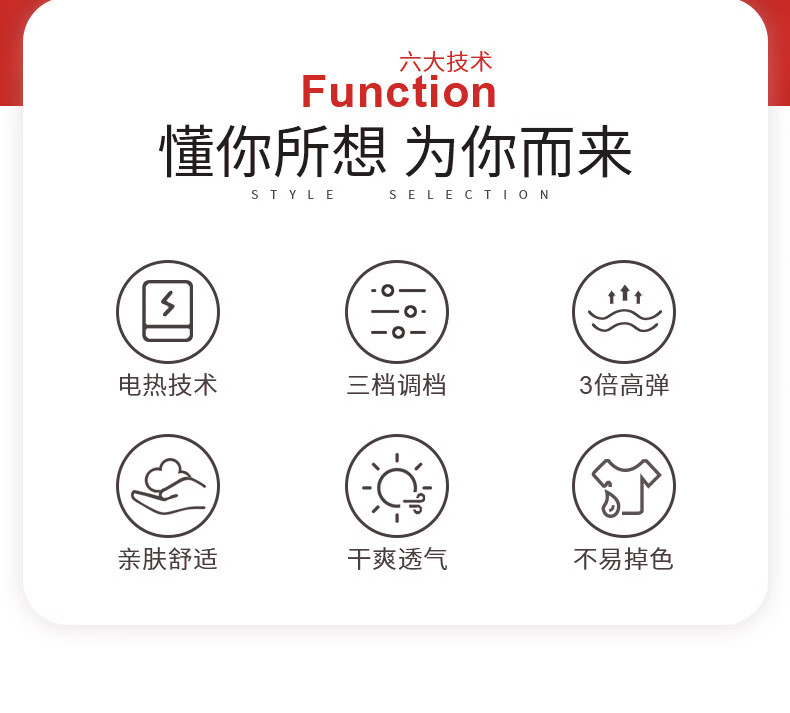 六大技术
Function
懂你所想 为你而来
STYLE SELECTION

电热技术

三档调档

3倍高弹

亲肤舒适

干爽透气

不易掉色