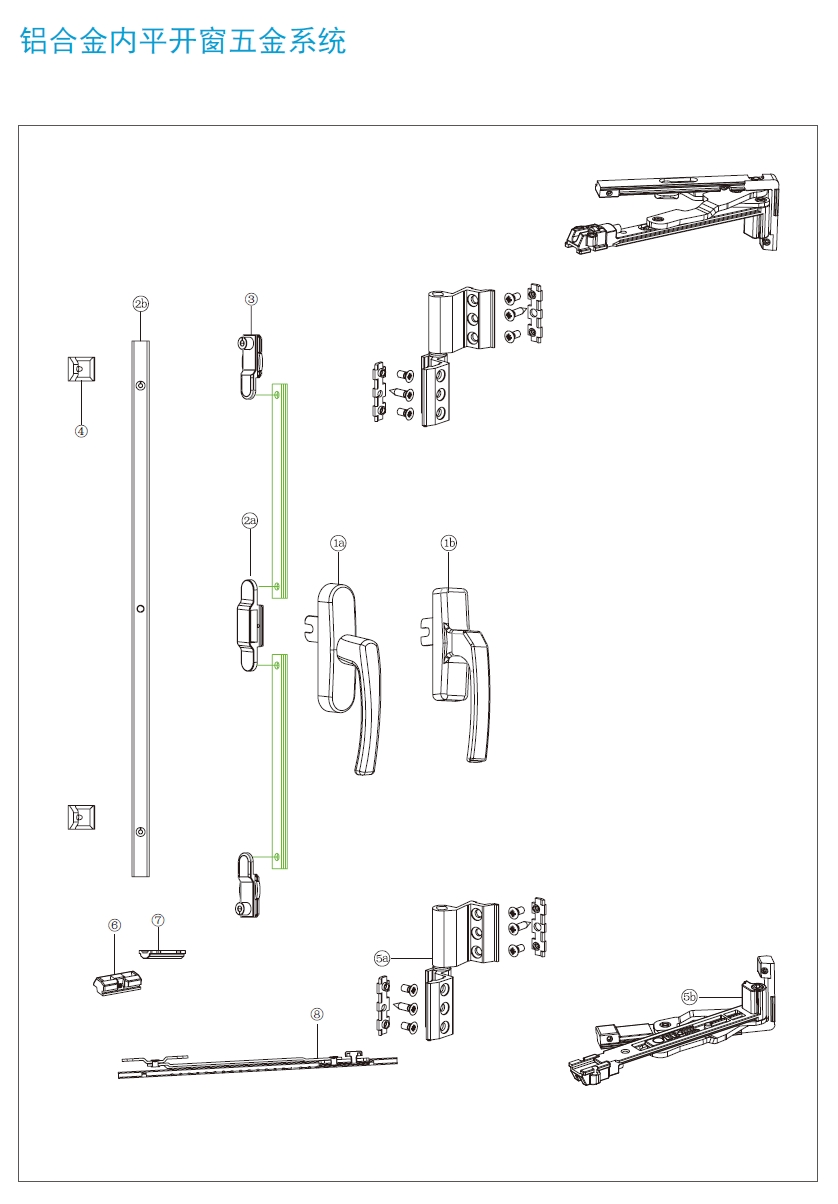 铝合金内平开窗五金系统

2b
3
4
2a
1a
1b
6
7
5a
8
5b