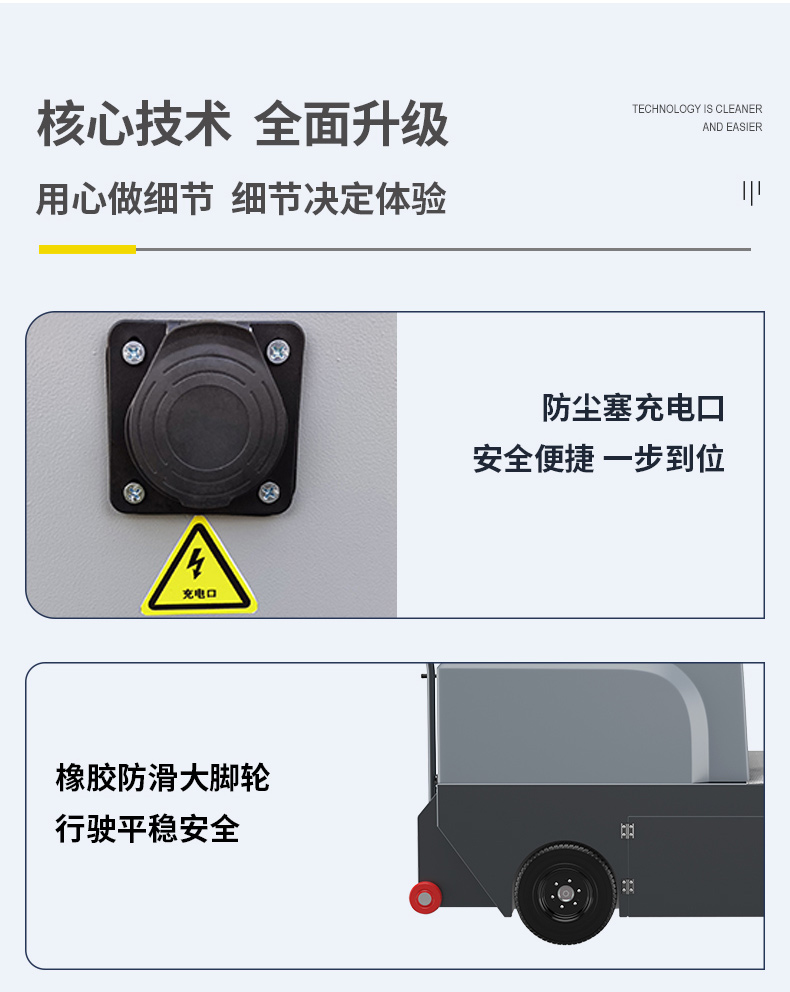 核心技术 全面升级

TECHNOLOGY IS CLEANER AND EASIER

用心做细节 细节决定体验

充电口

防尘塞充电口
安全便捷 一步到位

橡胶防滑大脚轮
行驶平稳安全