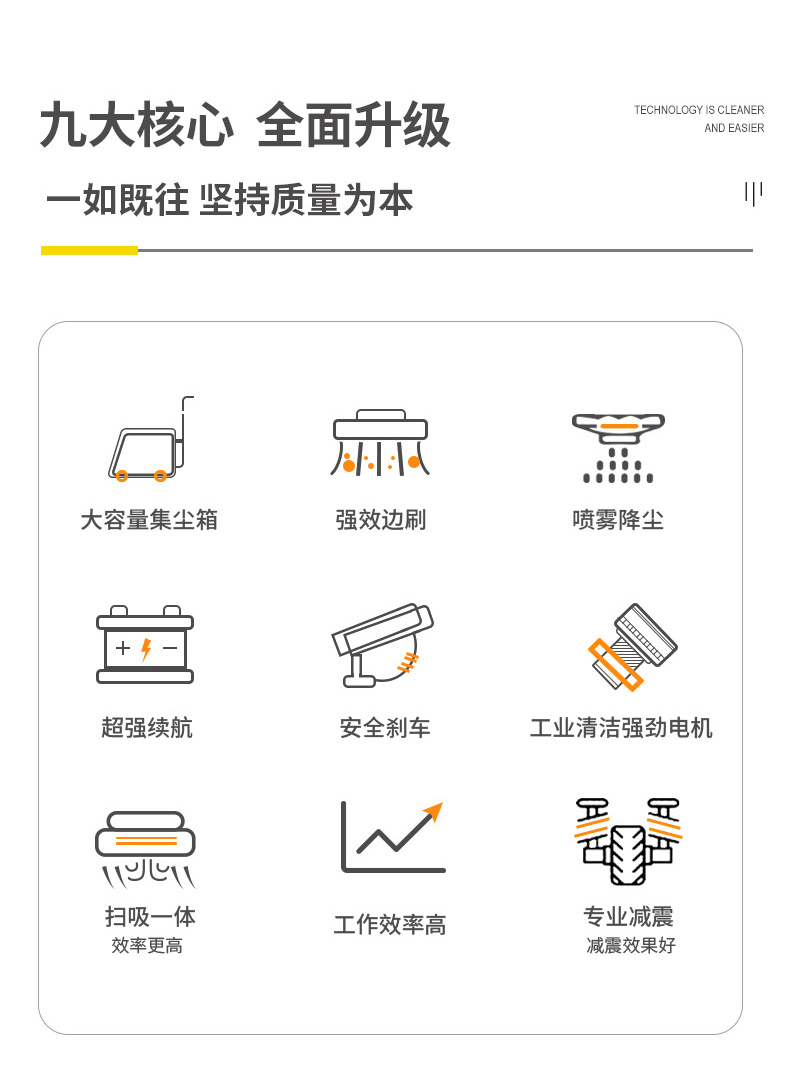 九大核心 全面升级

TECHNOLOGY IS CLEANER
AND EASIER

一如既往 坚持质量为本

大容量集尘箱

强效边刷

喷雾降尘

超强续航

安全刹车

工业清洁强劲电机

扫吸一体
效率更高

工作效率高

专业减震
减震效果好